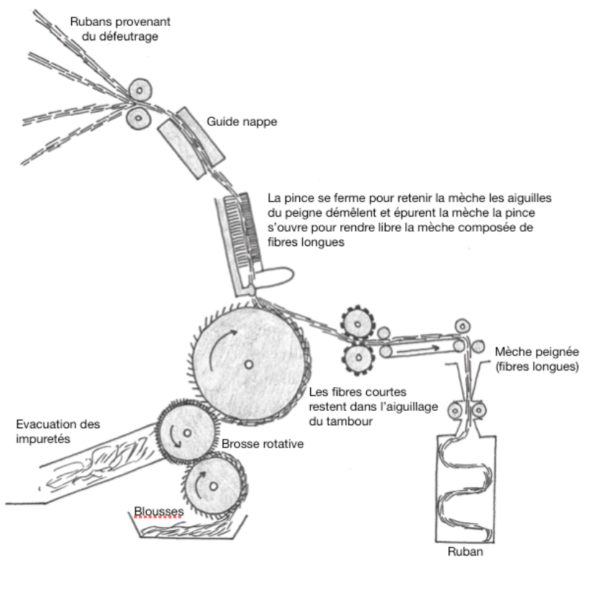 Rubans provenant du défeutrage

Guide nappe

La pince se ferme pour retenir la mèche les aiguilles du peigne démêlent et épurent la mèche la pince s'ouvre pour rendre libre la mèche composée de fibres longues

Mèche peignée (fibres longues)

Les fibres courtes restent dans l'aiguillage du tambour

Evacuation des impuretés

Brosse rotative

Blousses

Ruban